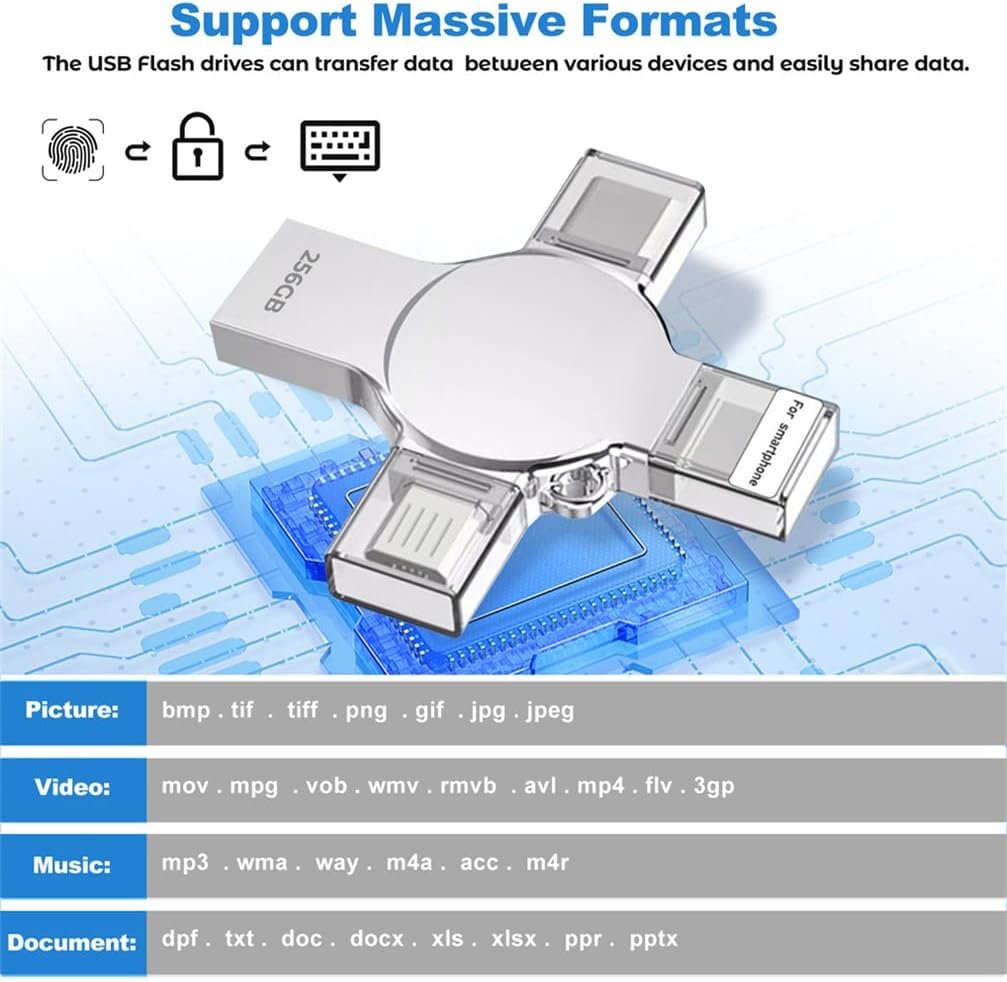 Support Massive Formats

The USB Flash drives can transfer data between various devices and easily share data.

256GB

For smartphone

| Picture: | bmp . tif . tiff . png . gif . jpg . jpeg |
|---|---|
| Video: | mov . mpg . vob . wmv . rmvb . avl . mp4 . flv . 3gp |
| Music: | mp3 . wma . way . m4a . acc . m4r |
| Document: | dpf . txt . doc . docx . xls . xlsx . ppr . pptx |