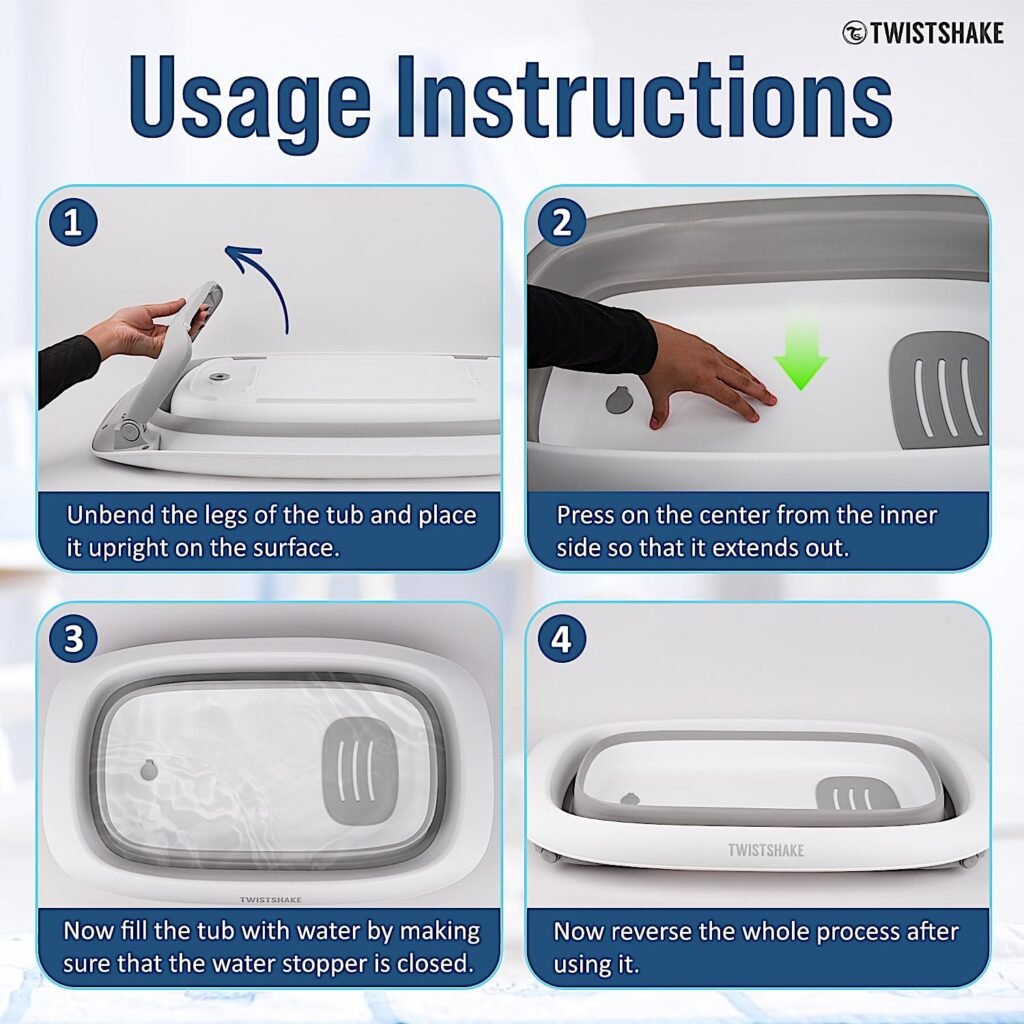 TWISTSHAKE

Usage Instructions

1

Unbend the legs of the tub and place it upright on the surface.

2

Press on the center from the inner side so that it extends out.

3

TWISTSHAKE

Now fill the tub with water by making sure that the water stopper is closed.

4

TWISTSHAKE

Now reverse the whole process after using it.