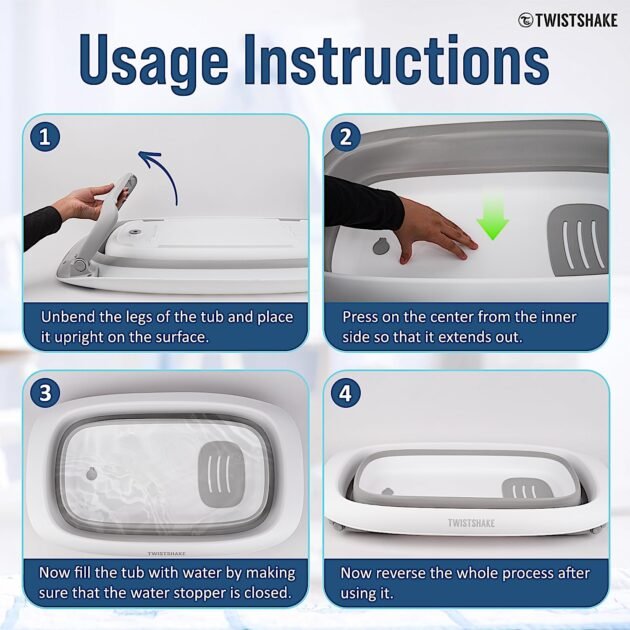 TWISTSHAKE

Usage Instructions

1

Unbend the legs of the tub and place it upright on the surface.

2

Press on the center from the inner side so that it extends out.

3

TWISTSHAKE

Now fill the tub with water by making sure that the water stopper is closed.

4

TWISTSHAKE

Now reverse the whole process after using it.