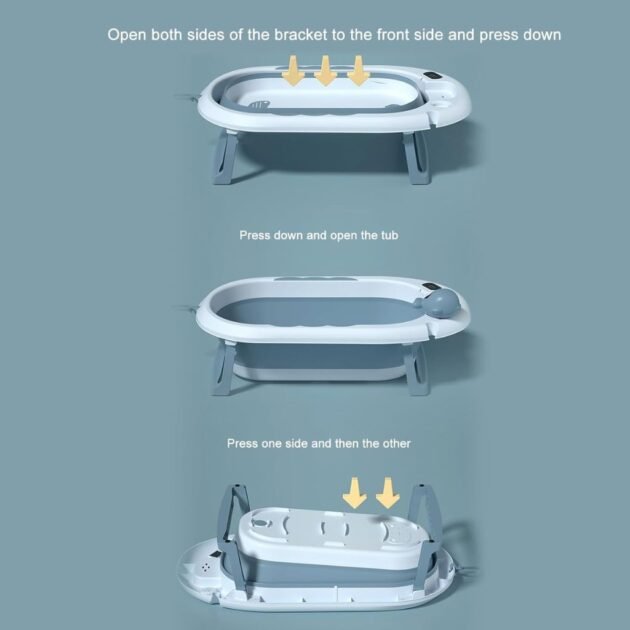 Open both sides of the bracket to the front side and press down

Press down and open the tub

Press one side and then the other