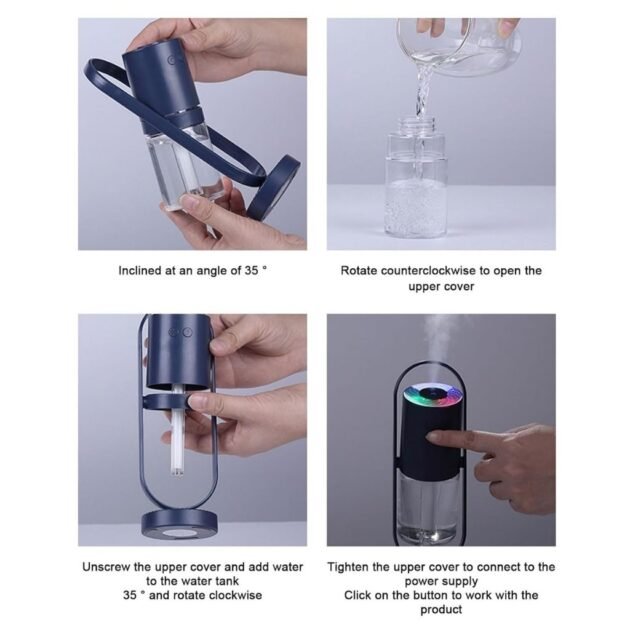 Inclined at an angle of 35 °

Rotate counterclockwise to open the upper cover

Unscrew the upper cover and add water to the water tank
35 ° and rotate clockwise

Tighten the upper cover to connect to the power supply
Click on the button to work with the product