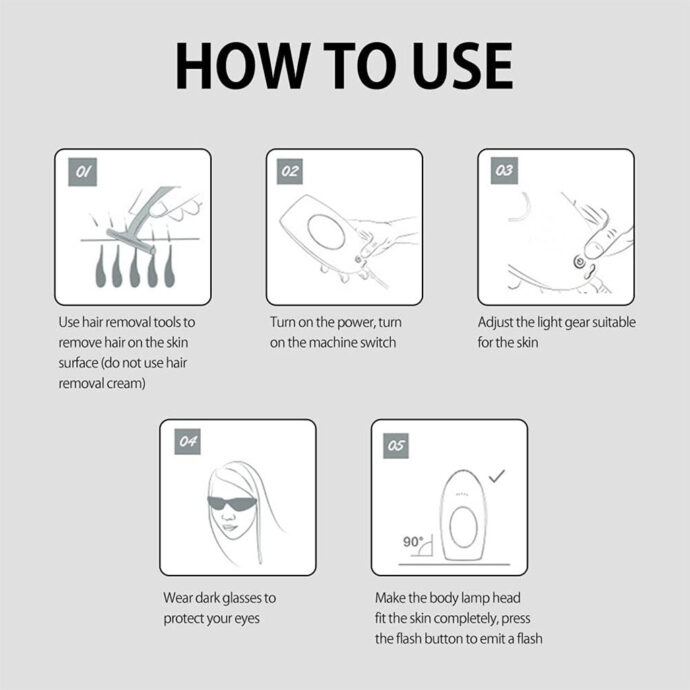 HOW TO USE

01

Use hair removal tools to remove hair on the skin surface (do not use hair removal cream)

02

Turn on the power, turn on the machine switch

03

Adjust the light gear suitable for the skin

04

Wear dark glasses to protect your eyes

05

90°

Make the body lamp head fit the skin completely, press the flash button to emit a flash