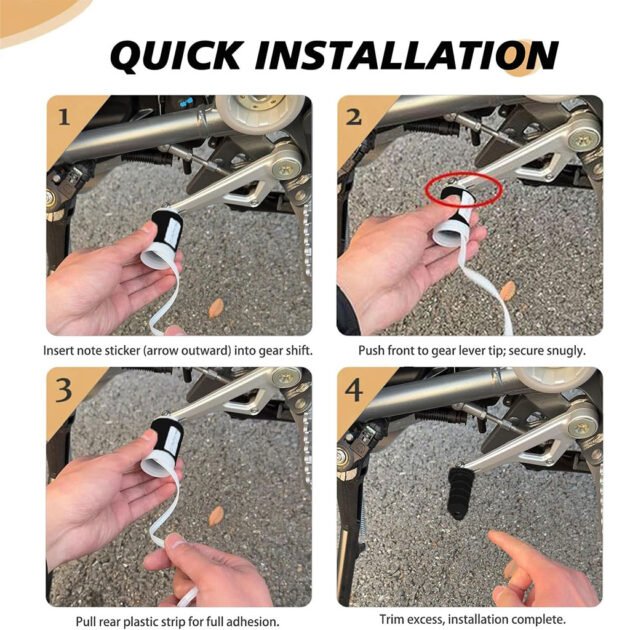 QUICK INSTALLATION

1

Insert note sticker (arrow outward) into gear shift.

2

Push front to gear lever tip; secure snugly.

3

Pull rear plastic strip for full adhesion.

4

Trim excess, installation complete.