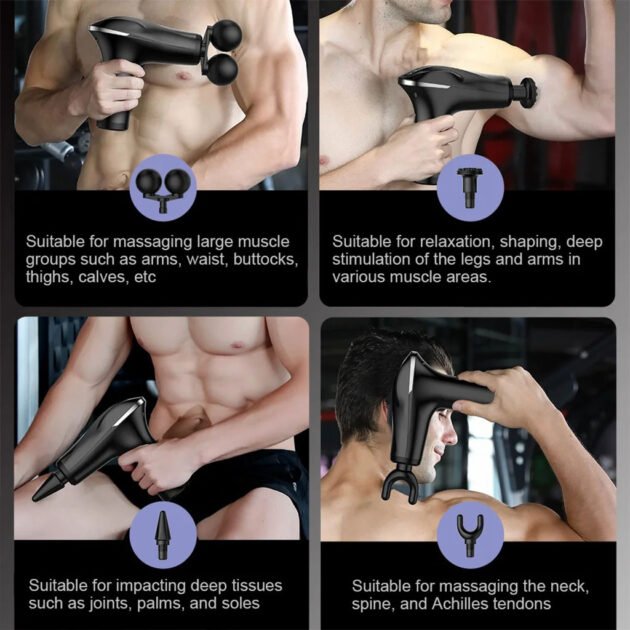 Suitable for massaging large muscle groups such as arms, waist, buttocks, thighs, calves, etc

Suitable for relaxation, shaping, deep stimulation of the legs and arms in various muscle areas.

Suitable for impacting deep tissues such as joints, palms, and soles

Suitable for massaging the neck, spine, and Achilles tendons