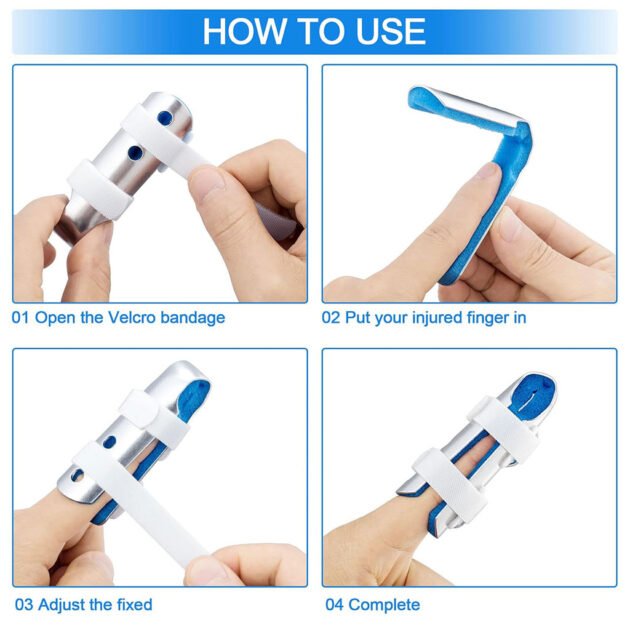 HOW TO USE

01 Open the Velcro bandage

02 Put your injured finger in

03 Adjust the fixed

04 Complete