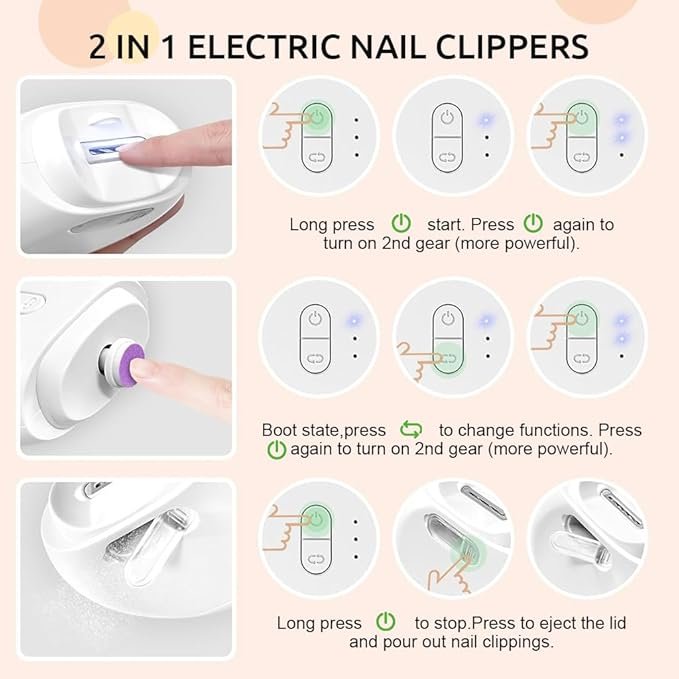 2 IN 1 ELECTRIC NAIL CLIPPERS

Long press start. Press again to turn on 2nd gear (more powerful).

Boot state,press to change functions. Press again to turn on 2nd gear (more powerful).

Long press to stop.Press to eject the lid and pour out nail clippings.