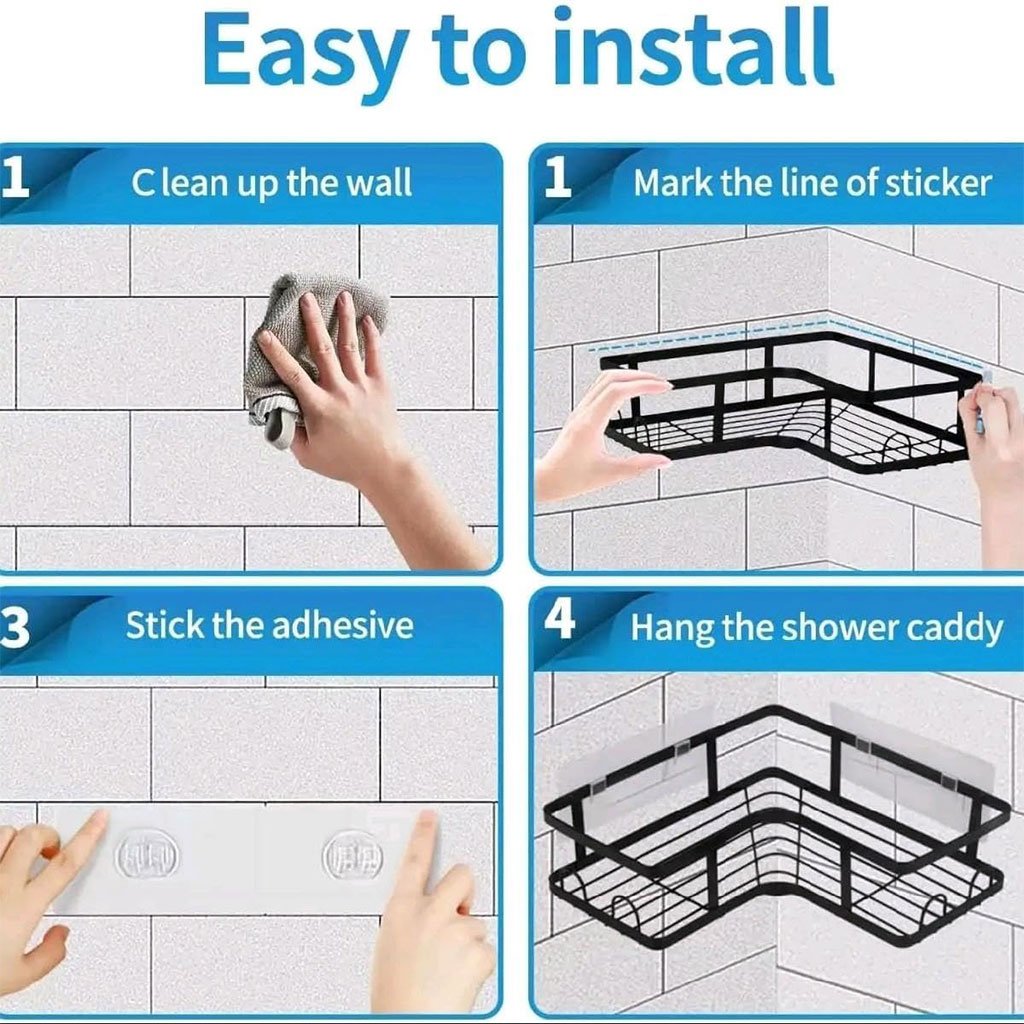 Easy to install

1 C lean up the wall

1 Mark the line of sticker

3 Stick the adhesive

4 Hang the shower caddy