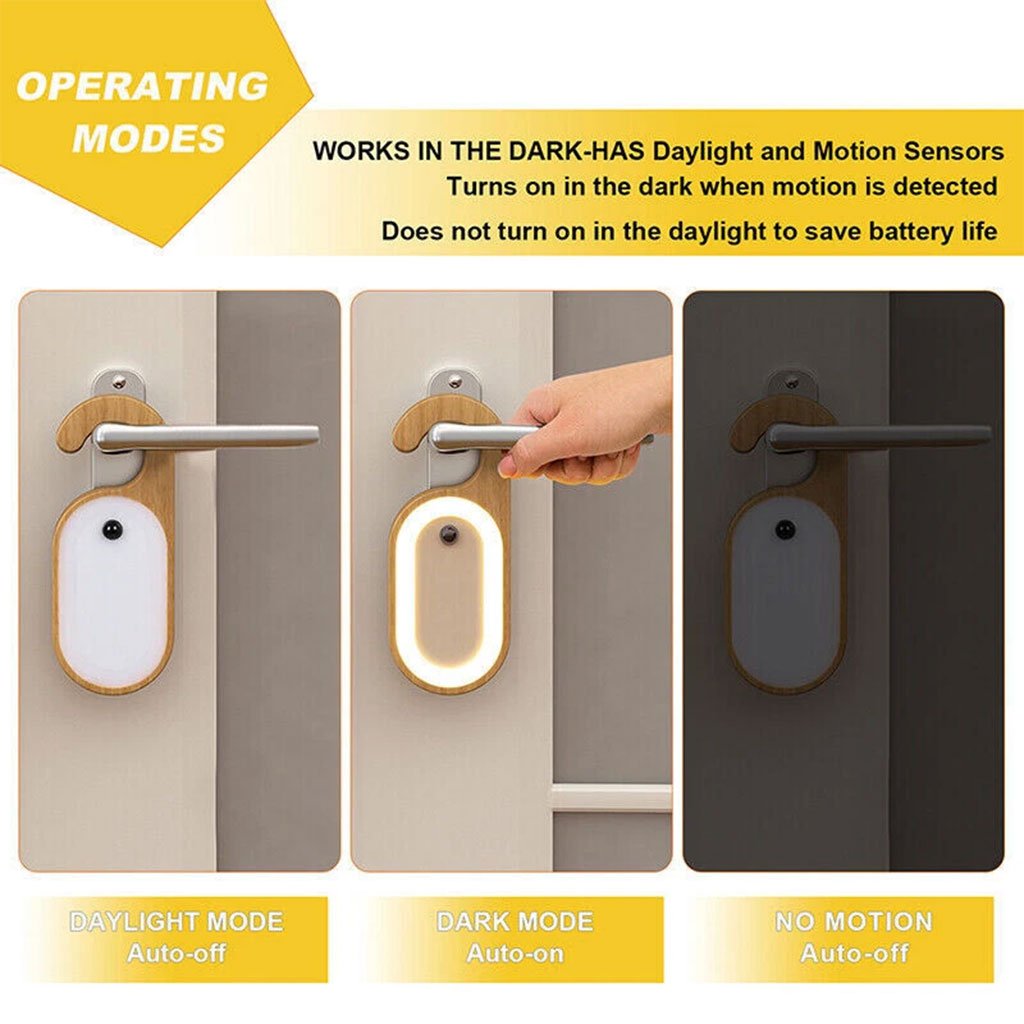 OPERATING MODES

WORKS IN THE DARK-HAS Daylight and Motion Sensors
Turns on in the dark when motion is detected
Does not turn on in the daylight to save battery life

DAYLIGHT MODE
Auto-off

DARK MODE
Auto-on

NO MOTION
Auto-off