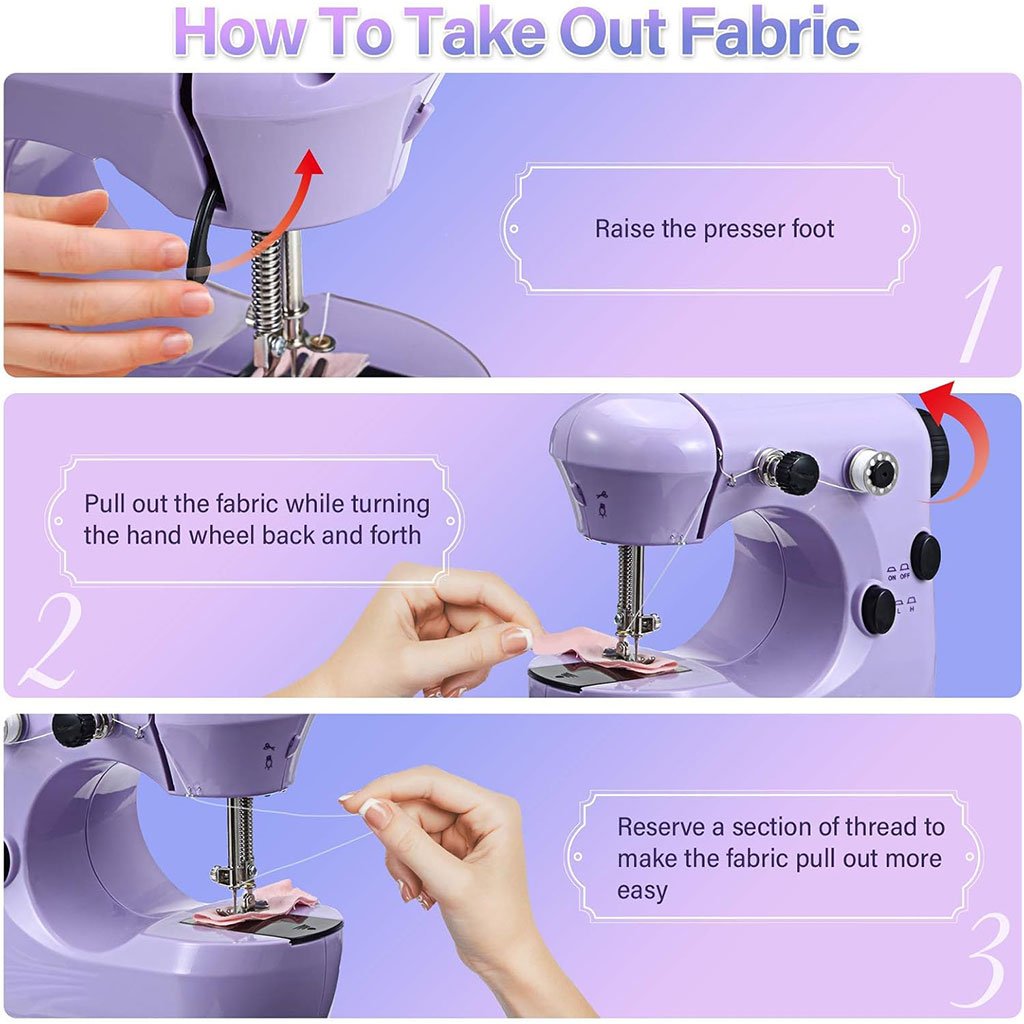 How To Take Out Fabric

Raise the presser foot

1

Pull out the fabric while turning the hand wheel back and forth

ON OFF

L H

2

Reserve a section of thread to make the fabric pull out more easy

3