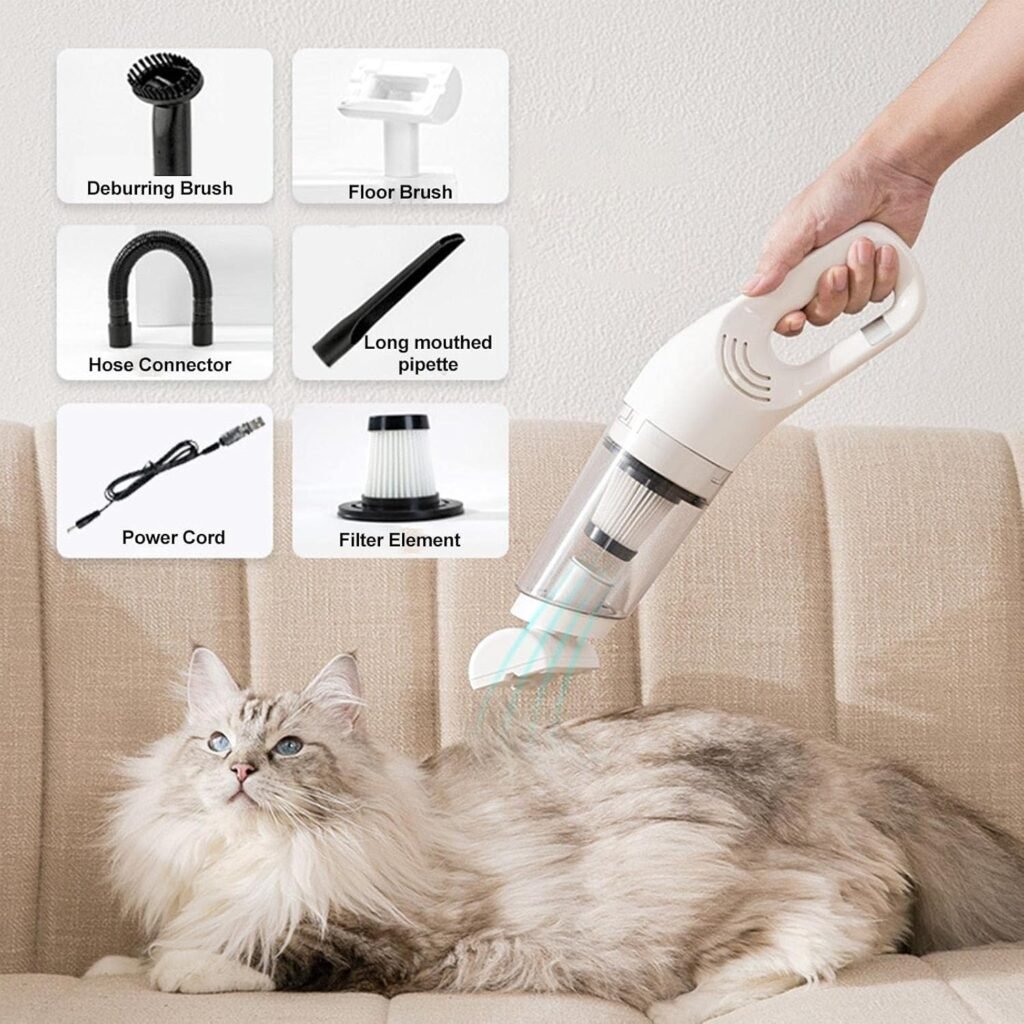 Deburring Brush

Floor Brush

Hose Connector

Long mouthed pipette

Power Cord

Filter Element