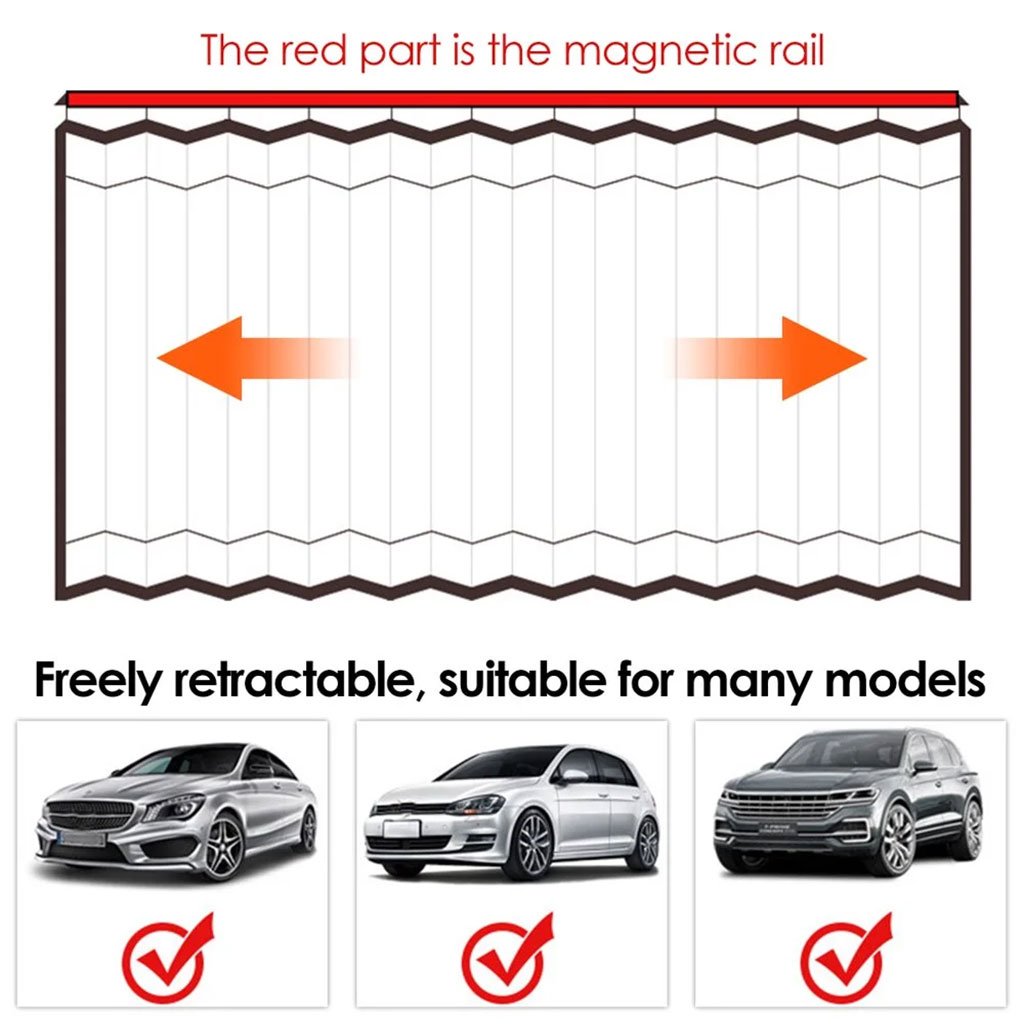 The red part is the magnetic rail

Freely retractable, suitable for many models